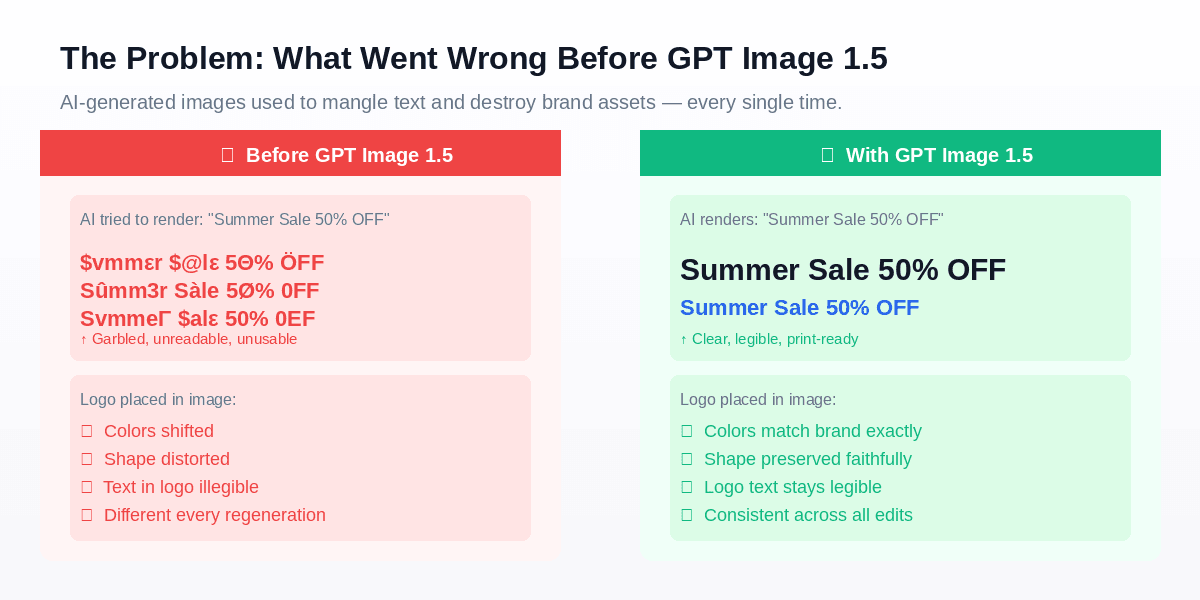 The Problem: What Went Wrong Before GPT Image 1.5

AI-generated images used to mangle text and destroy brand assets — every single time.

☐ Before GPT Image 1.5

AI tried to render: "Summer Sale 50% OFF"

$vmmεr $@lε 5Θ% ÖFF
Sûmm3r Sàle 5Ø% 0FF
SvmmeΓ $alε 50% 0EF
↑ Garbled, unreadable, unusable

Logo placed in image:

☐ Colors shifted
☐ Shape distorted
☐ Text in logo illegible
☐ Different every regeneration

☐ With GPT Image 1.5

AI renders: "Summer Sale 50% OFF"

Summer Sale 50% OFF
Summer Sale 50% OFF
↑ Clear, legible, print-ready

Logo placed in image:

☐ Colors match brand exactly
☐ Shape preserved faithfully
☐ Logo text stays legible
☐ Consistent across all edits