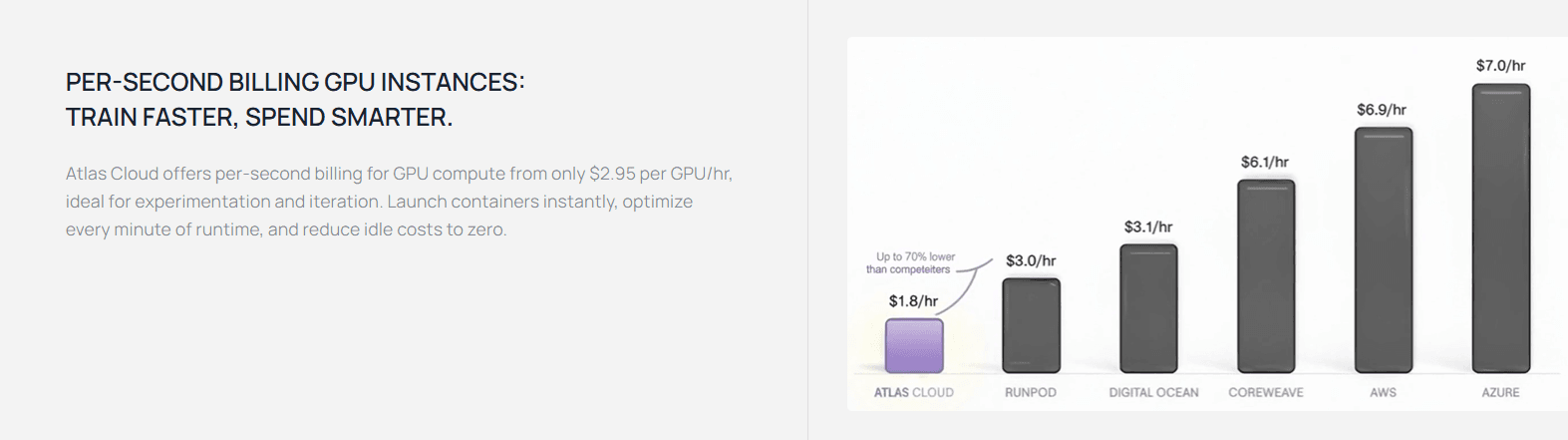 PER-SECOND BILLING GPU INSTANCES:
TRAIN FASTER, SPEND SMARTER.

Atlas Cloud offers per-second billing for GPU compute from only $2.95 per GPU/hr, ideal for experimentation and iteration. Launch containers instantly, optimize every minute of runtime, and reduce idle costs to zero.

Up to 70% lower than competeiters

$1.8/hr
$3.0/hr
$3.1/hr
$6.1/hr
$6.9/hr
$7.0/hr

ATLAS CLOUD
RUNPOD
DIGITAL OCEAN
COREWEAVE
AWS
AZURE