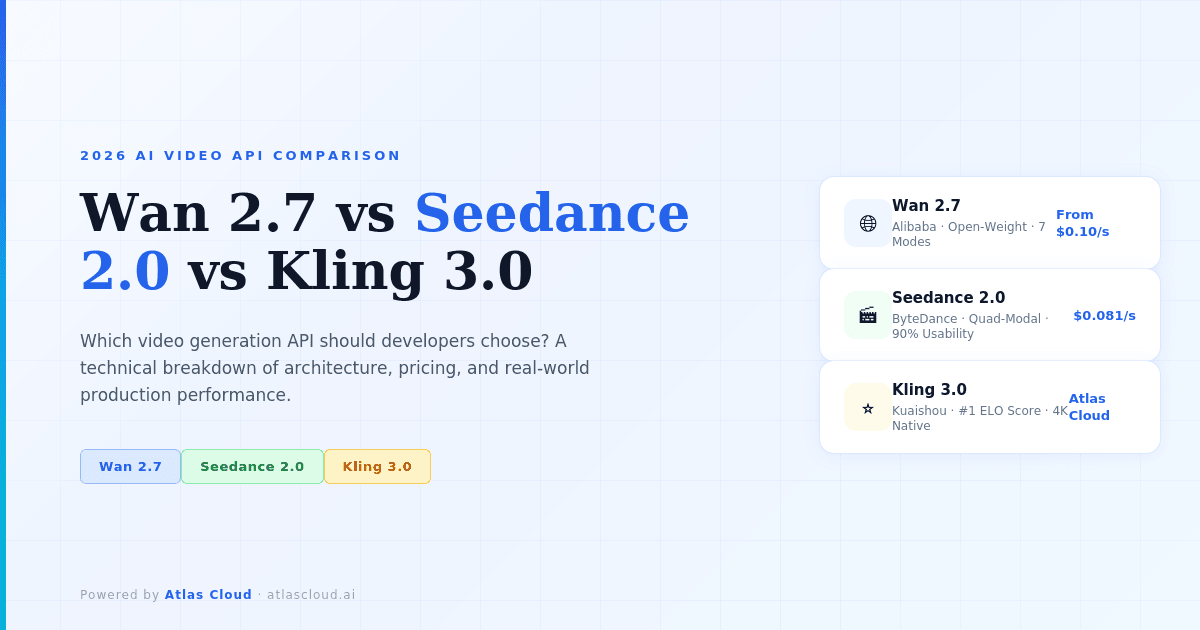 2026 AI VIDEO API COMPARISON

Wan 2.7 vs Seedance 2.0 vs Kling 3.0

Which video generation API should developers choose? A technical breakdown of architecture, pricing, and real-world production performance.

Wan 2.7 Seedance 2.0 Kling 3.0

Wan 2.7
Alibaba · Open-Weight · 7 Modes
From $0.10/s

Seedance 2.0
ByteDance · Quad-Modal · 90% Usability
$0.081/s

Kling 3.0
Kuaishou · #1 ELO Score · 4K Native
Atlas Cloud

Powered by Atlas Cloud · atlascloud.ai