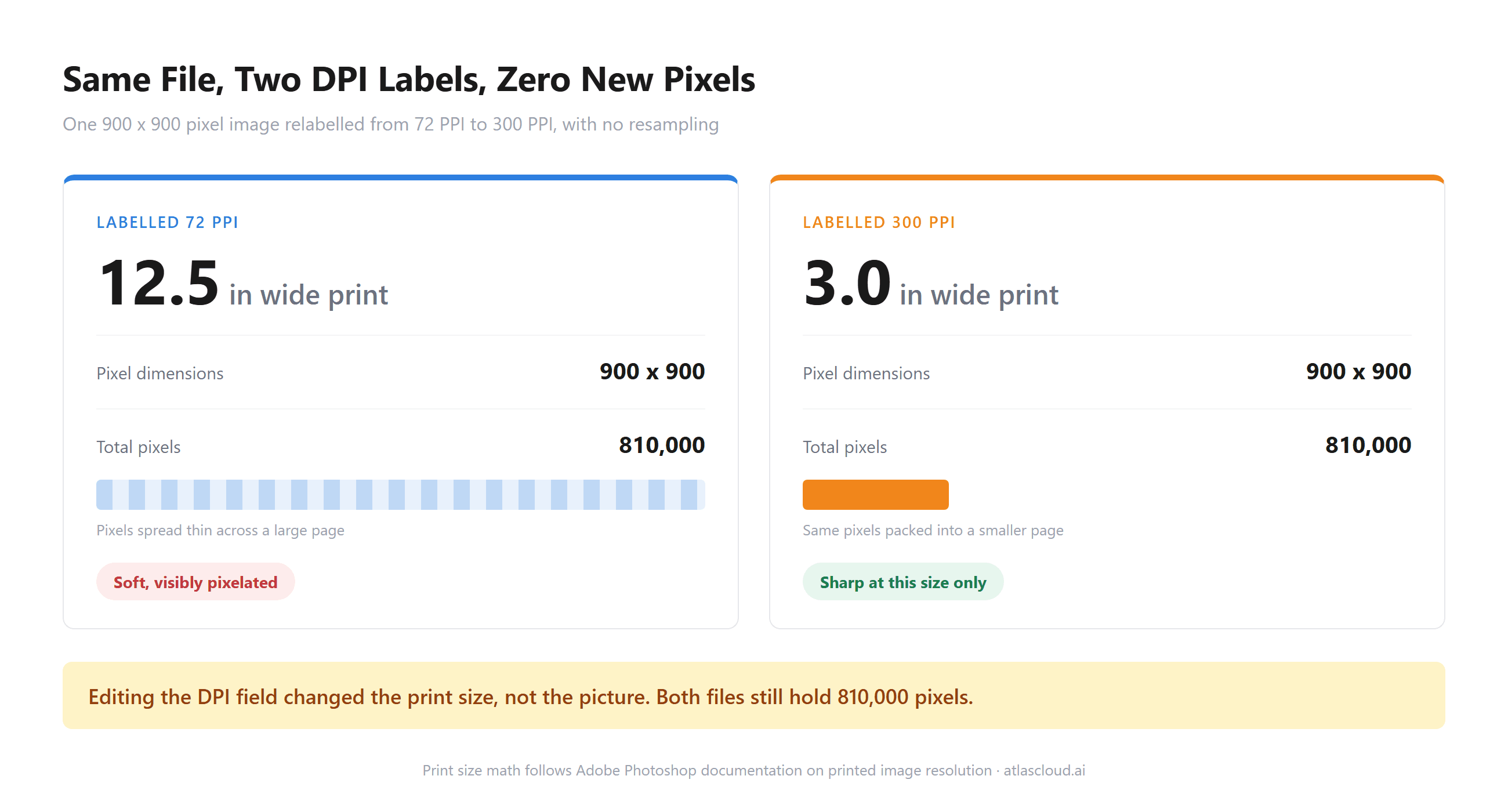 Same File, Two DPI Labels, Zero New Pixels

One 900 x 900 pixel image relabelled from 72 PPI to 300 PPI, with no resampling

LABELLED 72 PPI

12.5 in wide print

Pixel dimensions 900 x 900

Total pixels 810,000

Pixels spread thin across a large page

Soft, visibly pixelated

LABELLED 300 PPI

3.0 in wide print

Pixel dimensions 900 x 900

Total pixels 810,000

Same pixels packed into a smaller page

Sharp at this size only

Editing the DPI field changed the print size, not the picture. Both files still hold 810,000 pixels.

Print size math follows Adobe Photoshop documentation on printed image resolution · atlascloud.ai