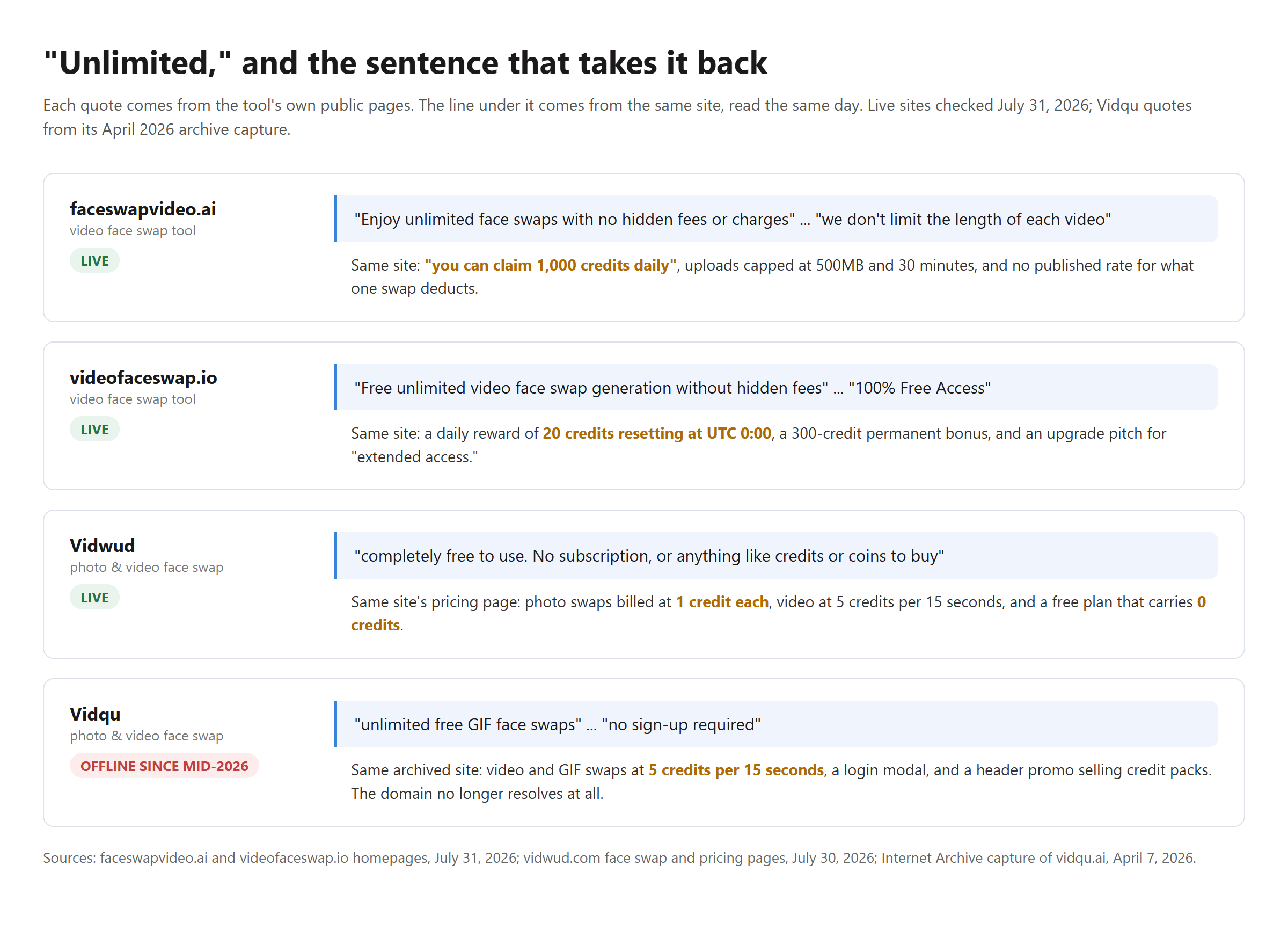 "Unlimited," and the sentence that takes it back

Each quote comes from the tool's own public pages. The line under it comes from the same site, read the same day. Live sites checked July 31, 2026; Vidqu quotes from its April 2026 archive capture.

faceswapvideo.ai
video face swap tool
LIVE

"Enjoy unlimited face swaps with no hidden fees or charges" ... "we don't limit the length of each video"

Same site: "you can claim 1,000 credits daily", uploads capped at 500MB and 30 minutes, and no published rate for what one swap deducts.

videofaceswap.io
video face swap tool
LIVE

"Free unlimited video face swap generation without hidden fees" ... "100% Free Access"

Same site: a daily reward of 20 credits resetting at UTC 0:00, a 300-credit permanent bonus, and an upgrade pitch for "extended access."

Vidwud
photo & video face swap
LIVE

"completely free to use. No subscription, or anything like credits or coins to buy"

Same site's pricing page: photo swaps billed at 1 credit each, video at 5 credits per 15 seconds, and a free plan that carries 0 credits.

Vidqu
photo & video face swap
OFFLINE SINCE MID-2026

"unlimited free GIF face swaps" ... "no sign-up required"

Same archived site: video and GIF swaps at 5 credits per 15 seconds, a login modal, and a header promo selling credit packs. The domain no longer resolves at all.

Sources: faceswapvideo.ai and videofaceswap.io homepages, July 31, 2026; vidwud.com face swap and pricing pages, July 30, 2026; Internet Archive capture of vidqu.ai, April 7, 2026.